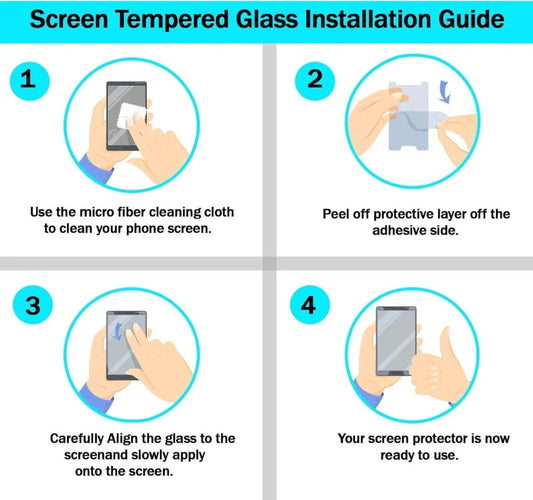 Screen Tempered Glass Installation Guide

1

Use the micro fiber cleaning cloth to clean your phone screen.

2

Peel off protective layer off the adhesive side.

3

Carefully Align the glass to the screenand slowly apply onto the screen.

4

Your screen protector is now ready to use.