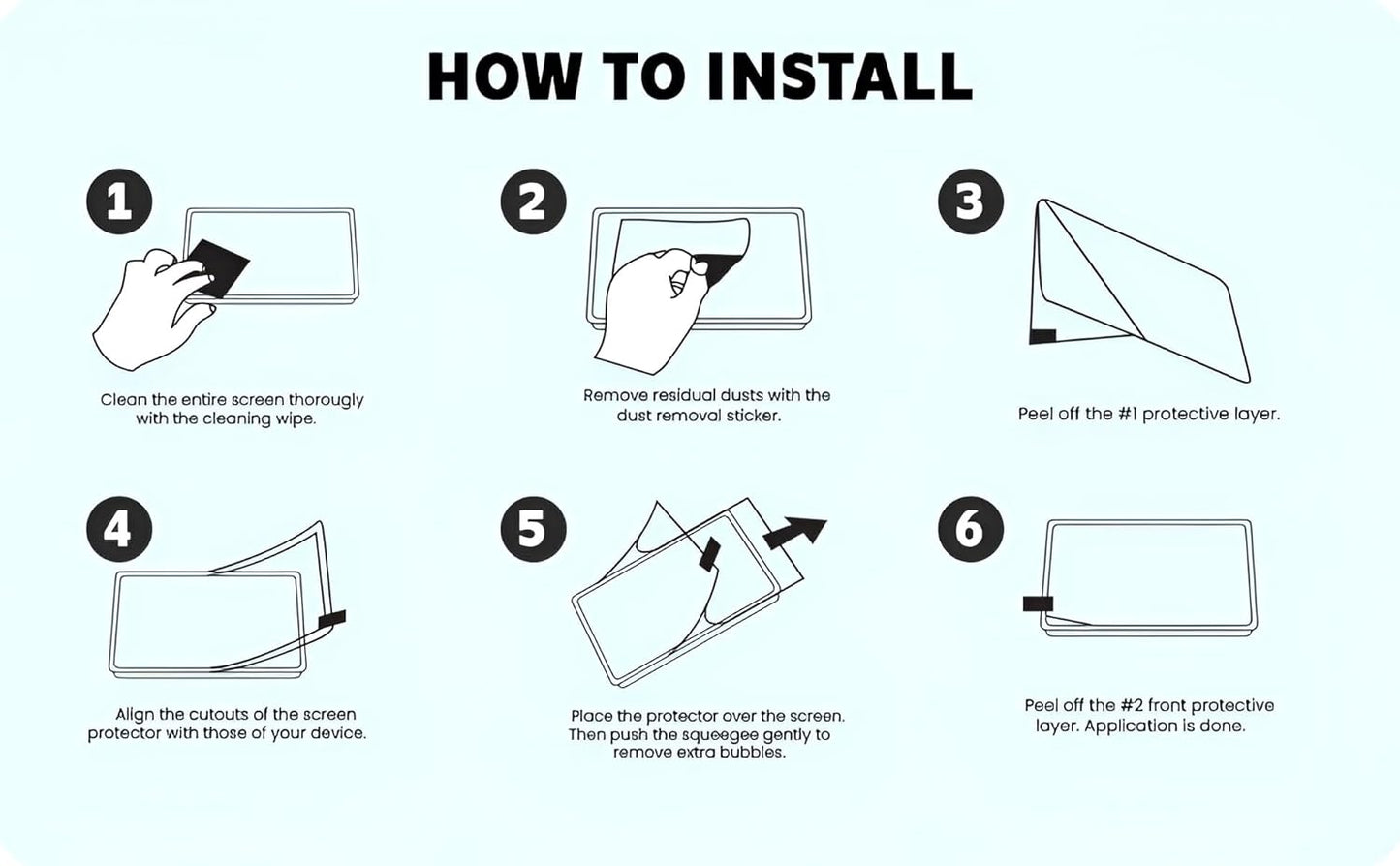 HOW TO INSTALL

1

Clean the entire screen thorougly with the cleaning wipe.

2

Remove residual dusts with the dust removal sticker.

3

Peel off the #1 protective layer.

4

Align the cutouts of the screen protector with those of your device.

5

Place the protector over the screen. Then push the squeegee gently to remove extra bubbles.

6

Peel off the #2 front protective layer. Application is done.