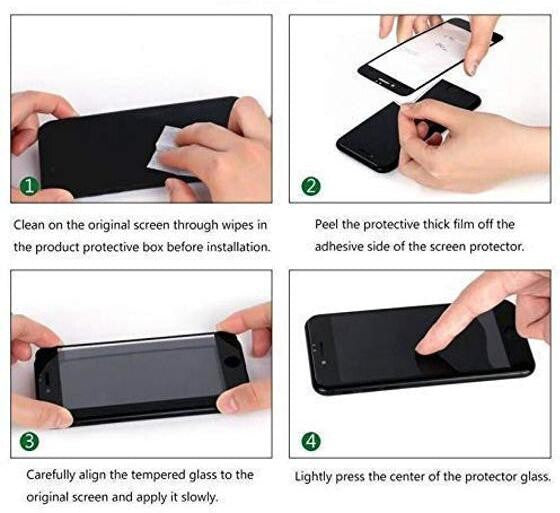 1

Clean on the original screen through wipes in the product protective box before installation.

2

Peel the protective thick film off the adhesive side of the screen protector.

3

Carefully align the tempered glass to the original screen and apply it slowly.

4

Lightly press the center of the protector glass.